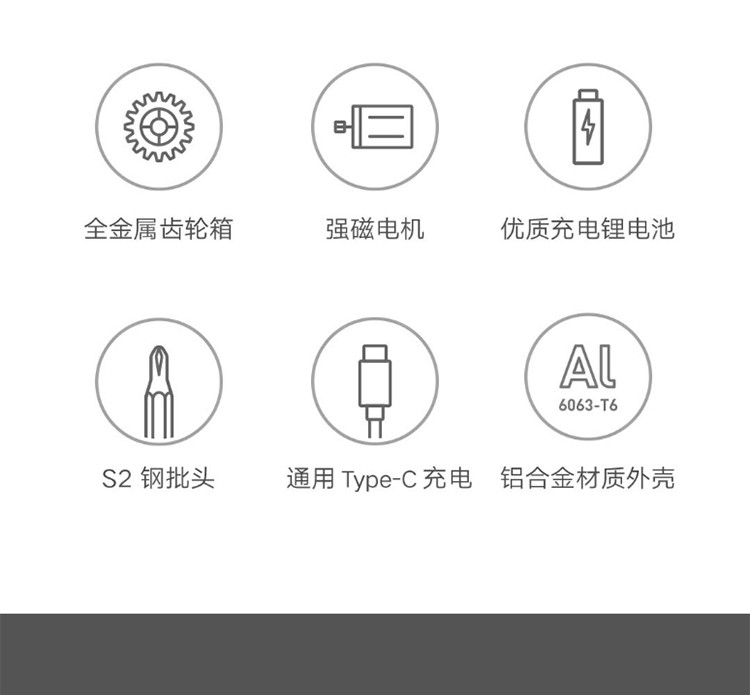 全金属齿轮箱

强磁电机

优质充电锂电池

S2钢批头

通用Type-C充电

Al
6063-T6

铝合金材质外壳