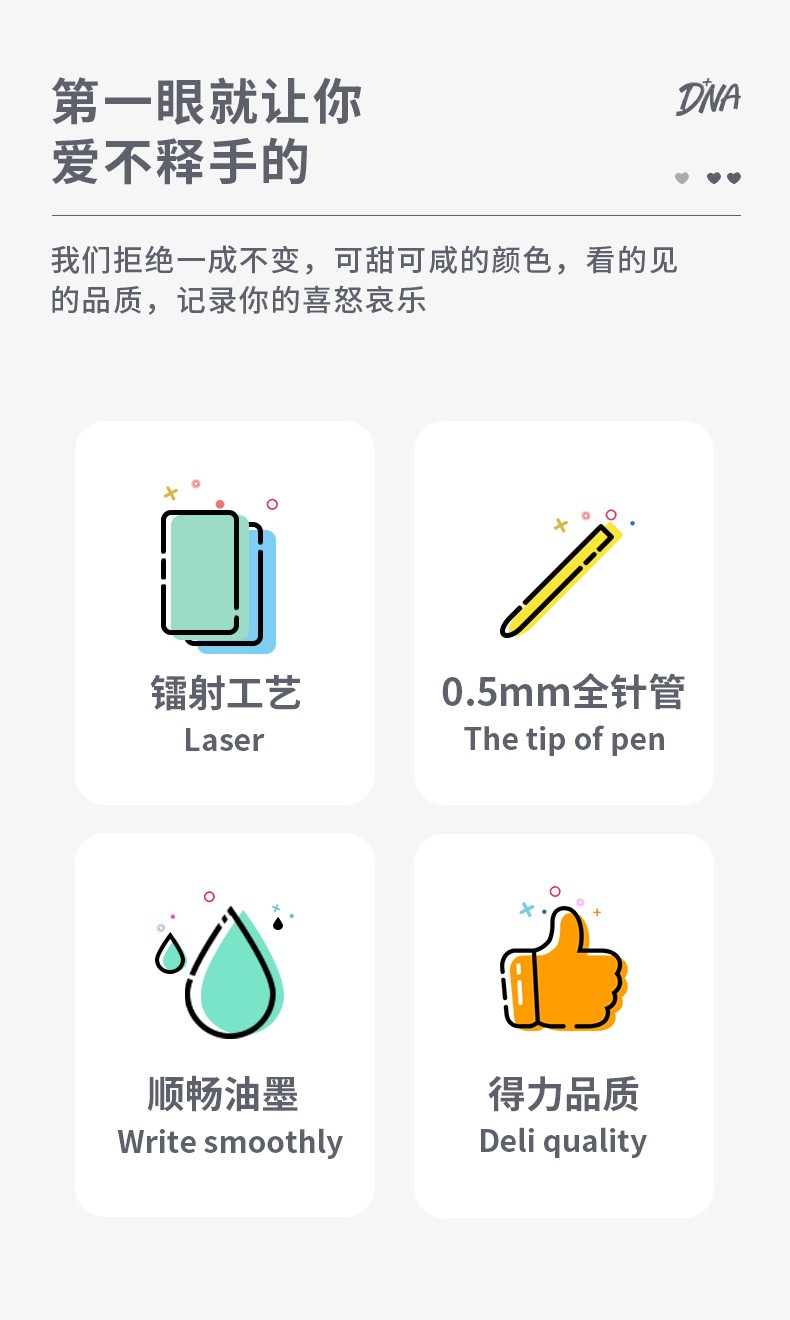 第一眼就让你
爱不释手的

DNA

我们拒绝一成不变，可甜可咸的颜色，看的见的品质，记录你的喜怒哀乐

镭射工艺
Laser

0.5mm全针管
The tip of pen

顺畅油墨
Write smoothly

得力品质
Deli quality