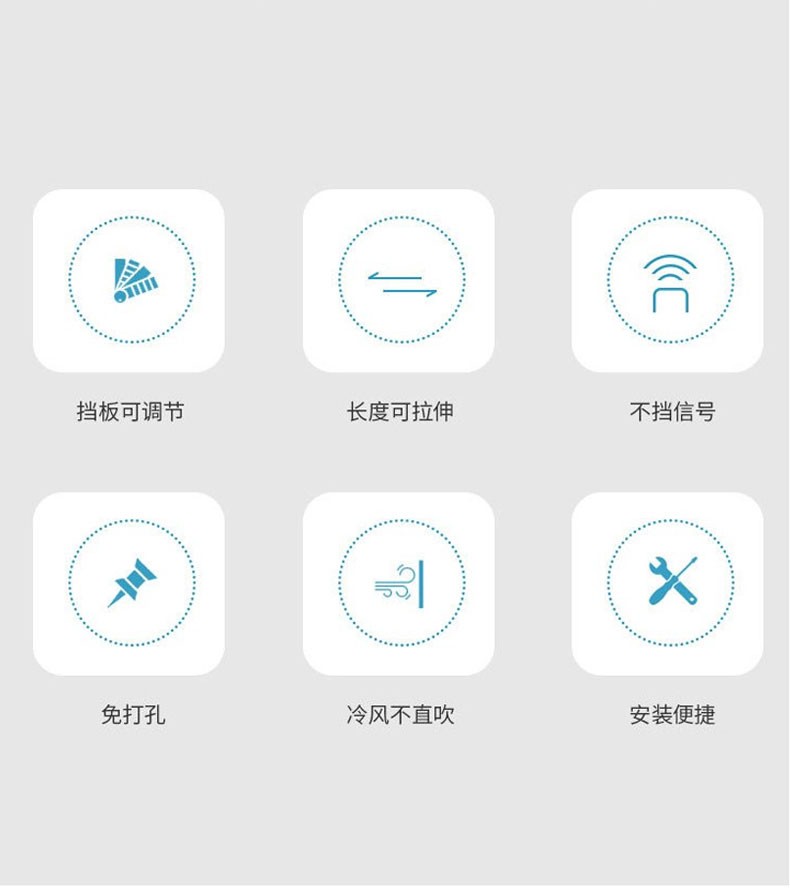 挡板可调节

长度可拉伸

不挡信号

免打孔

冷风不直吹

安装便捷