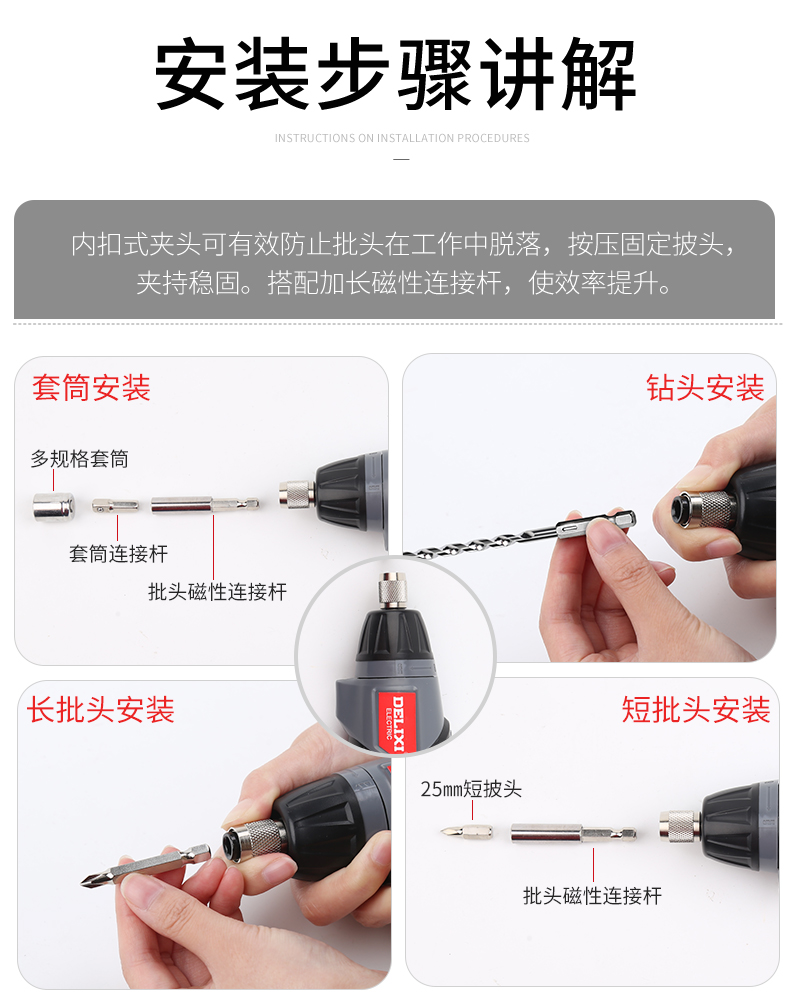 安装步骤讲解

INSTRUCTIONS ON INSTALLATION PROCEDURES

内扣式夹头可有效防止批头在工作中脱落，按压固定披头，夹持稳固。搭配加长磁性连接杆，使效率提升。

套筒安装

多规格套筒

套筒连接杆

批头磁性连接杆

钻头安装

DELIXI ELECTRIC

长批头安装

短批头安装

25㎜短披头

批头磁性连接杆