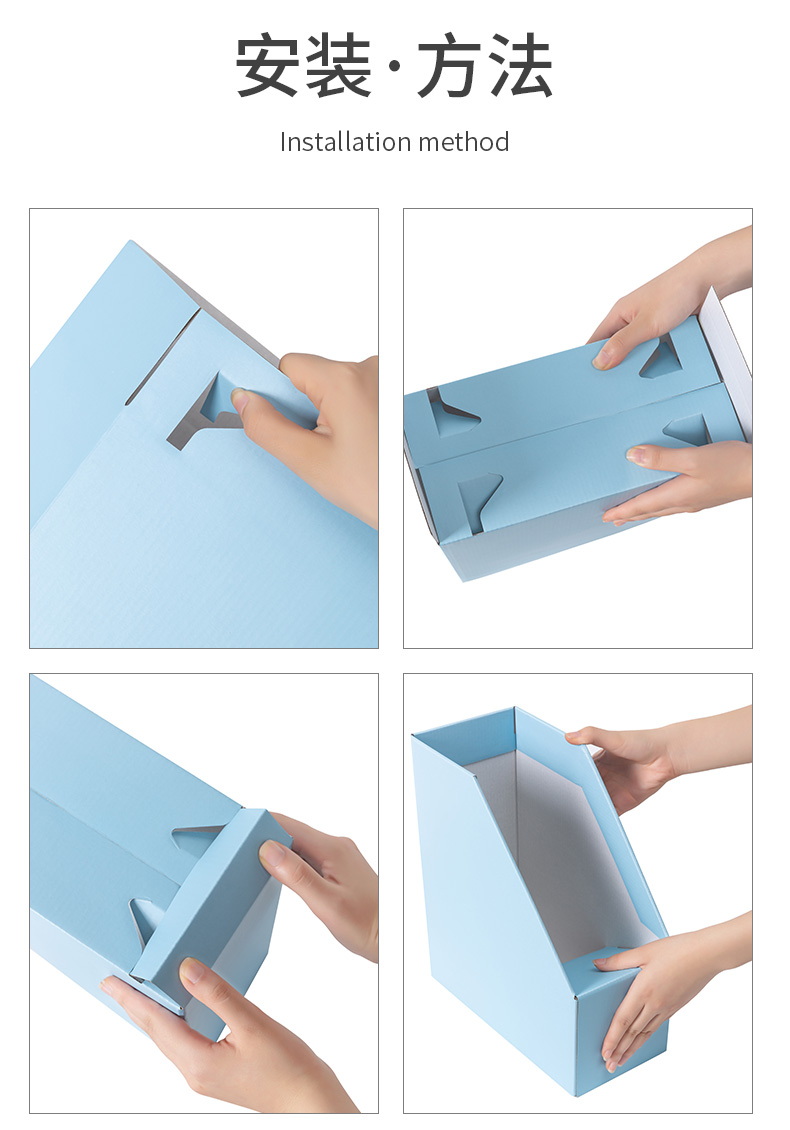 安装·方法

Installation method