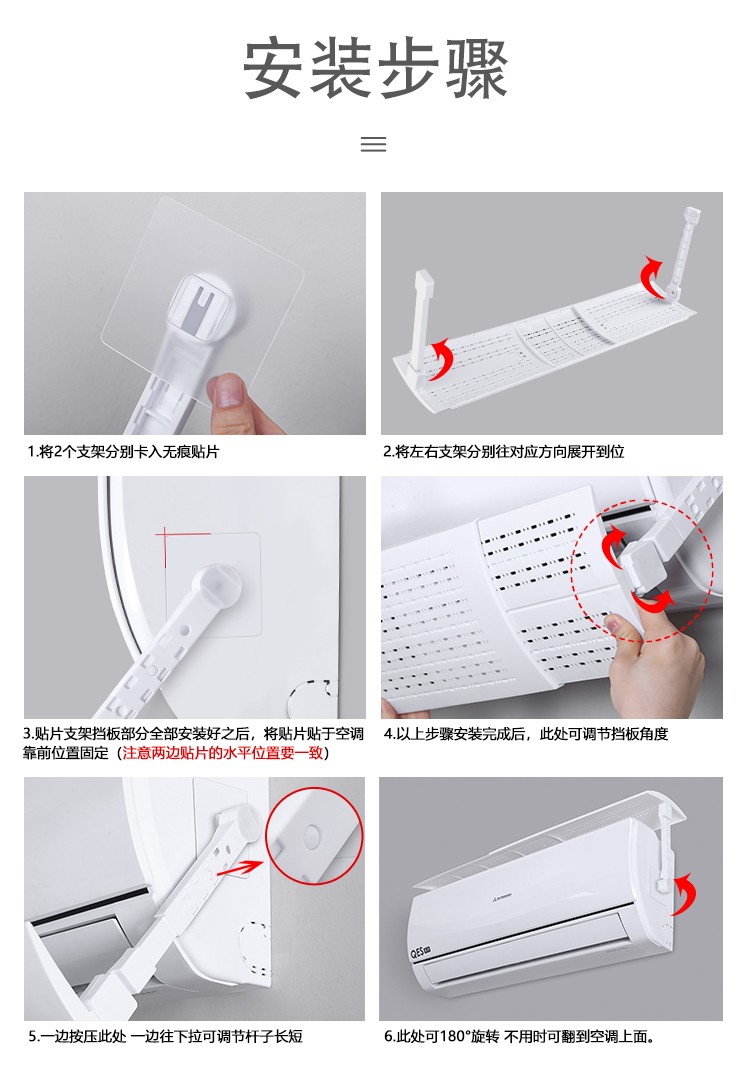 安装步骤

1.将2个支架分别卡入无痕贴片

2.将左右支架分别往对应方向展开到位

3.贴片支架挡板部分全部安装好之后，将贴片贴于空调靠前位置固定（注意两边贴片的水平位置要一致）

4.以上步骤安装完成后，此处可调节挡板角度

5.一边按压此处 一边往下拉可调节杆子长短

QES

6.此处可180°旋转 不用时可翻到空调上面。