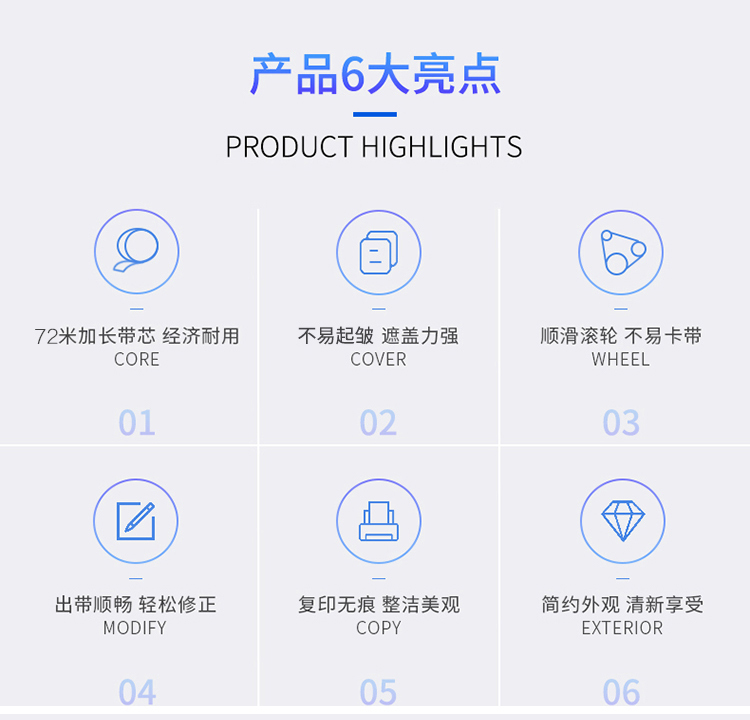 产品6大亮点

PRODUCT HIGHLIGHTS

72米加长带芯 经济耐用
CORE

01

不易起皱 遮盖力强
COVER

02

顺滑滚轮 不易卡带
WHEEL

03

出带顺畅 轻松修正
MODIFY

04

复印无痕 整洁美观
COPY

05

简约外观 清新享受
EXTERIOR

06