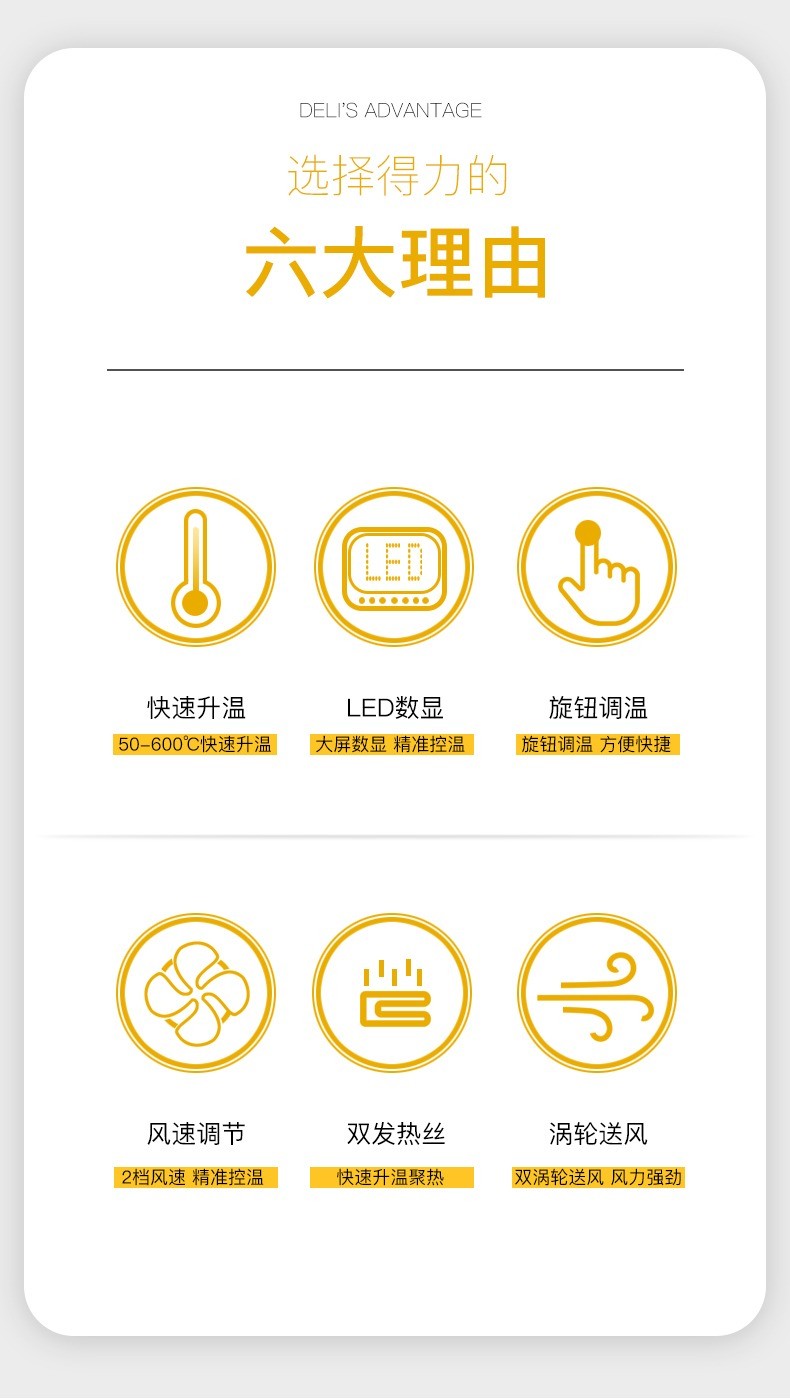 DELI'S ADVANTAGE

选择得力的

六大理由

LED

快速升温

50-600℃快速升温

LED数显

大屏数显 精准控温

旋钮调温

旋钮调温 方便快捷

风速调节

2档风速 精准控温

双发热丝

快速升温聚热

涡轮送风

双涡轮送风 风力强劲